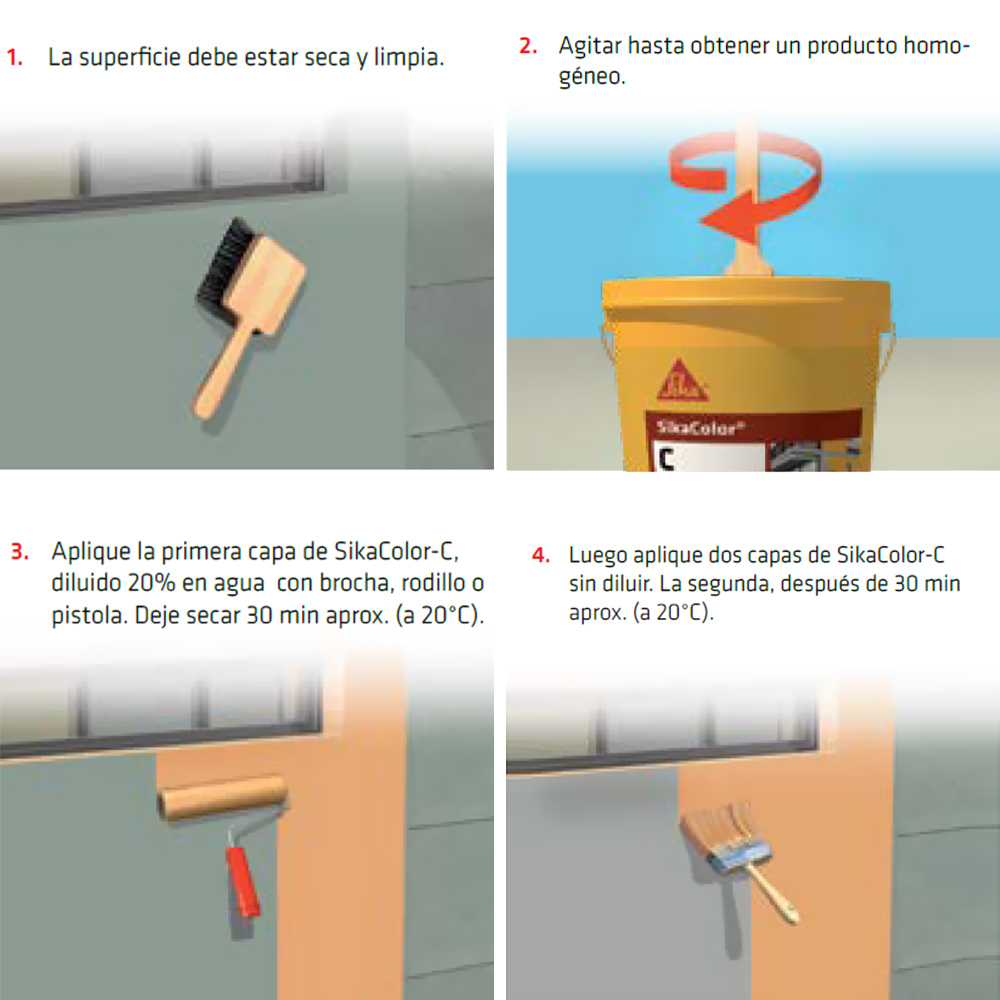 1. La superficie debe estar seca y limpia.

2. Agitar hasta obtener un producto homogéneo.

Sika

SikaColor®

C

3. Aplique la primera capa de SikaColor-C, diluido 20% en agua con brocha, rodillo o pistola. Deje secar 30 min aprox. (a 20°C).

4. Luego aplique dos capas de SikaColor-C sin diluir. La segunda, después de 30 min aprox. (a 20°C).